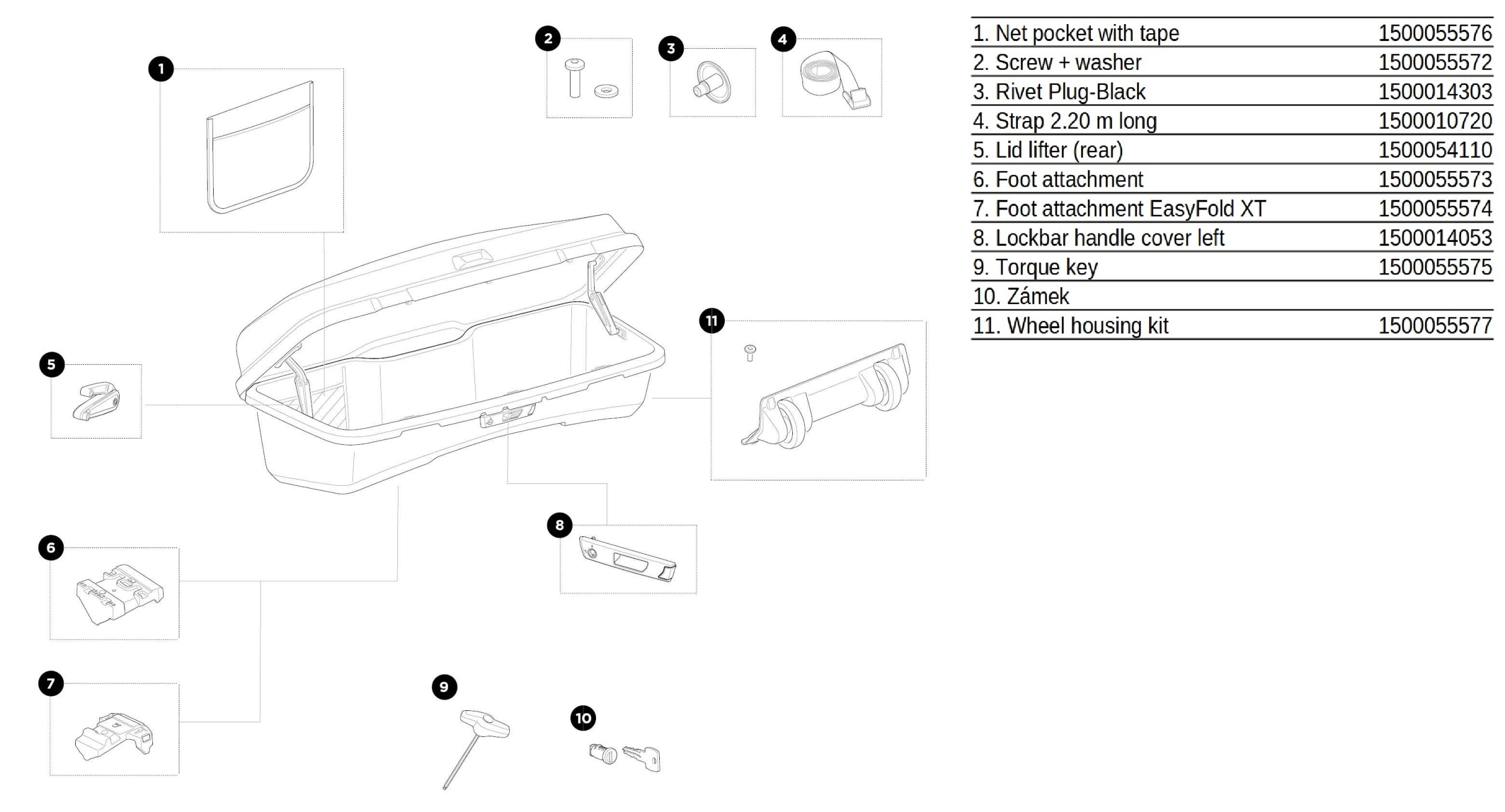 1
2
3
4
5
6
7
8
9
10
11

| | |
|---|---|
| 1. Net pocket with tape | 1500055576 |
| 2. Screw + washer | 1500055572 |
| 3. Rivet Plug-Black | 1500014303 |
| 4. Strap 2.20 m long | 1500010720 |
| 5. Lid lifter (rear) | 1500054110 |
| 6. Foot attachment | 1500055573 |
| 7. Foot attachment EasyFold XT | 1500055574 |
| 8. Lockbar handle cover left | 1500014053 |
| 9. Torque key | 1500055575 |
| 10. Zámek | |
| 11. Wheel housing kit | 1500055577 |