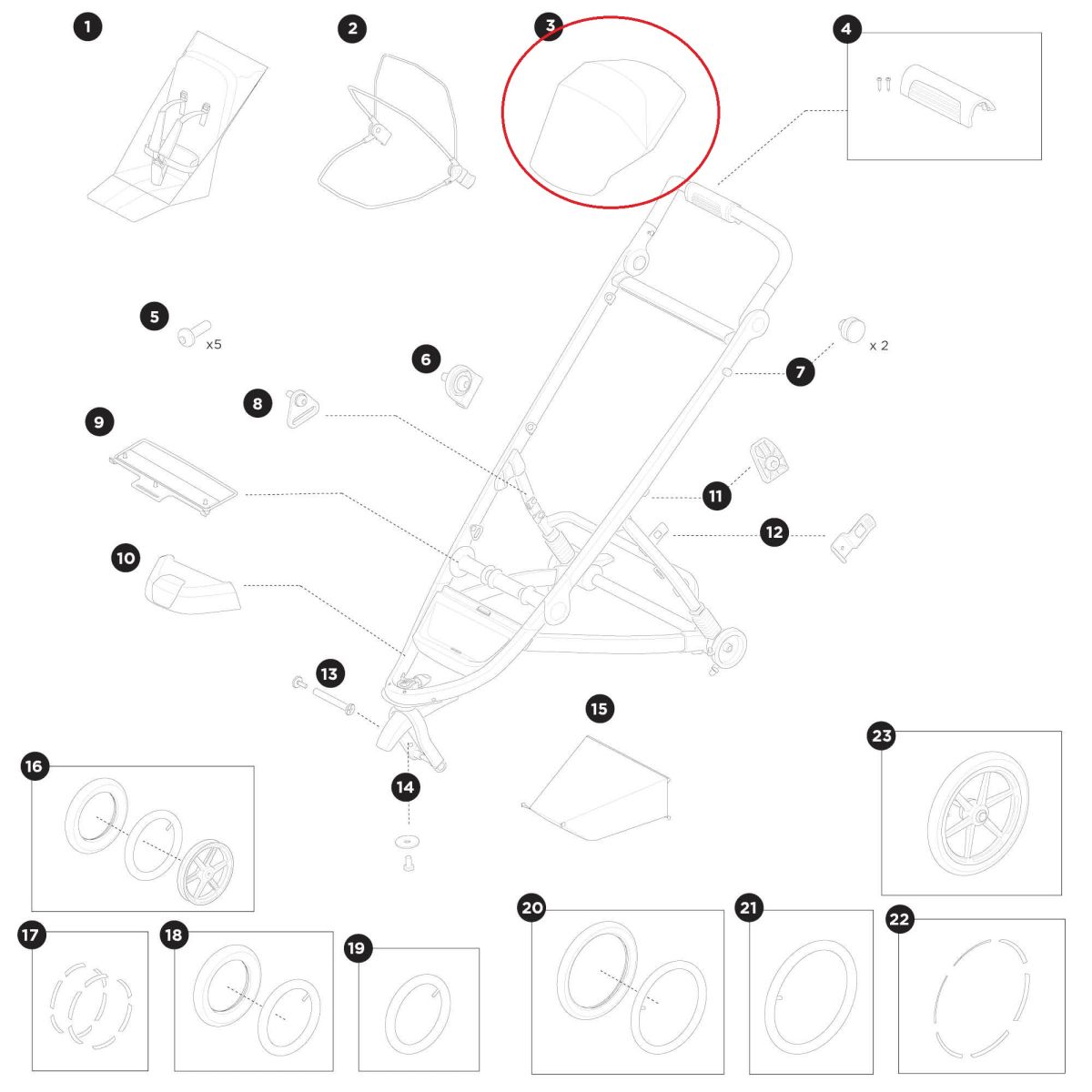 1
2
3
4
5
x5
6
7
x 2
8
9
10
11
12
13
14
15
16
17
18
19
20
21
22
23