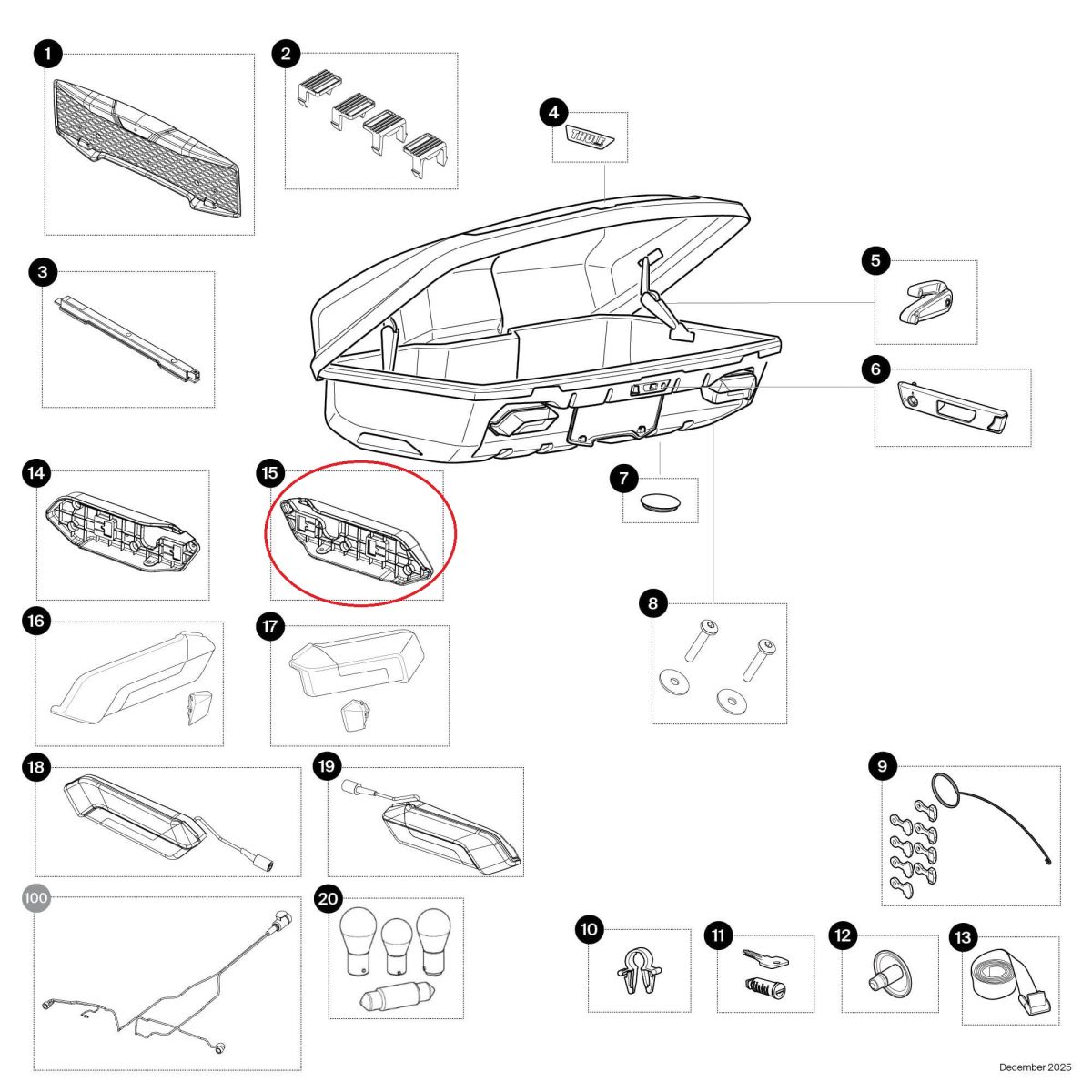 1

2

4
THULE

3

5

6

14

15

7

16

17

8

18

19

9

100

20

10

11

12

13

December 2025