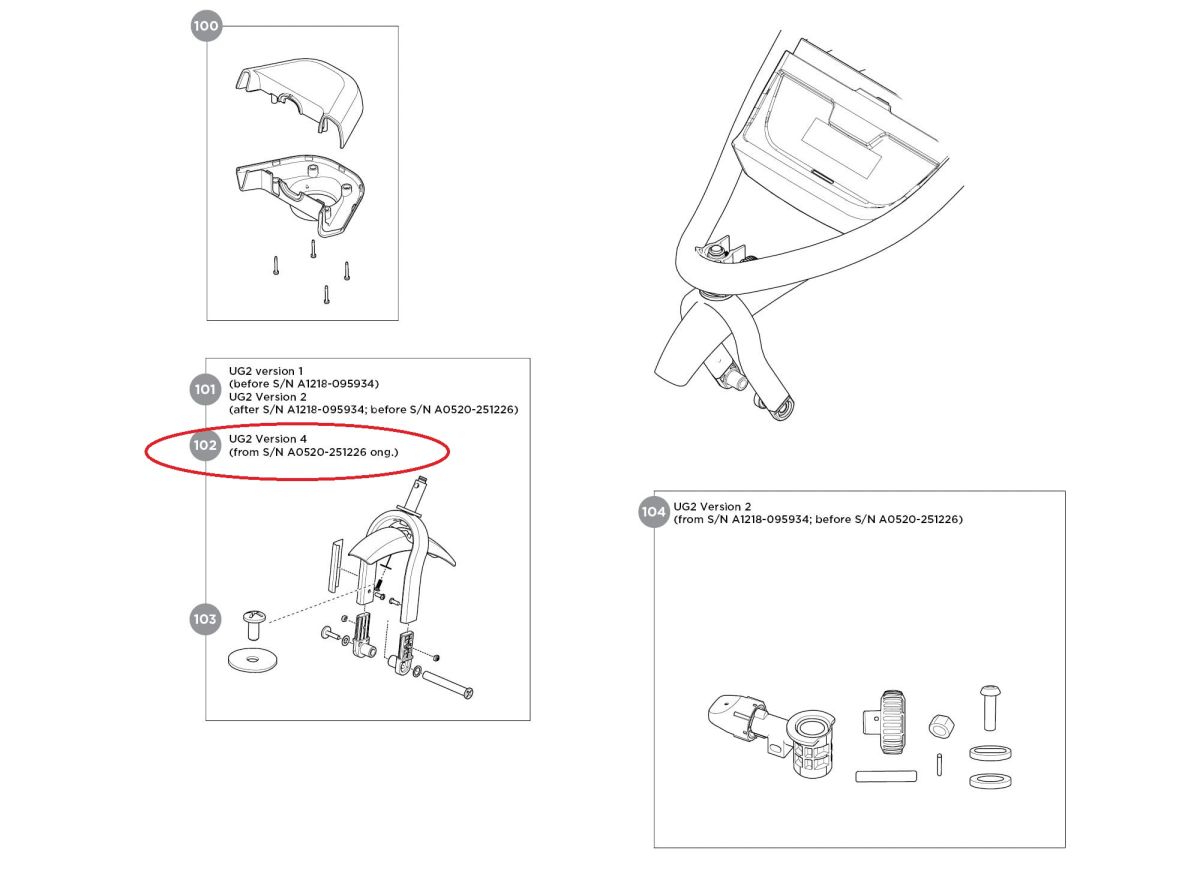 100

101 UG2 version 1
(before S/N A1218-095934)
UG2 Version 2
(after S/N A1218-095934; before S/N A0520-251226)

102 UG2 Version 4
(from S/N A0520-251226 ong.)

103

104 UG2 Version 2
(from S/N A1218-095934; before S/N A0520-251226)