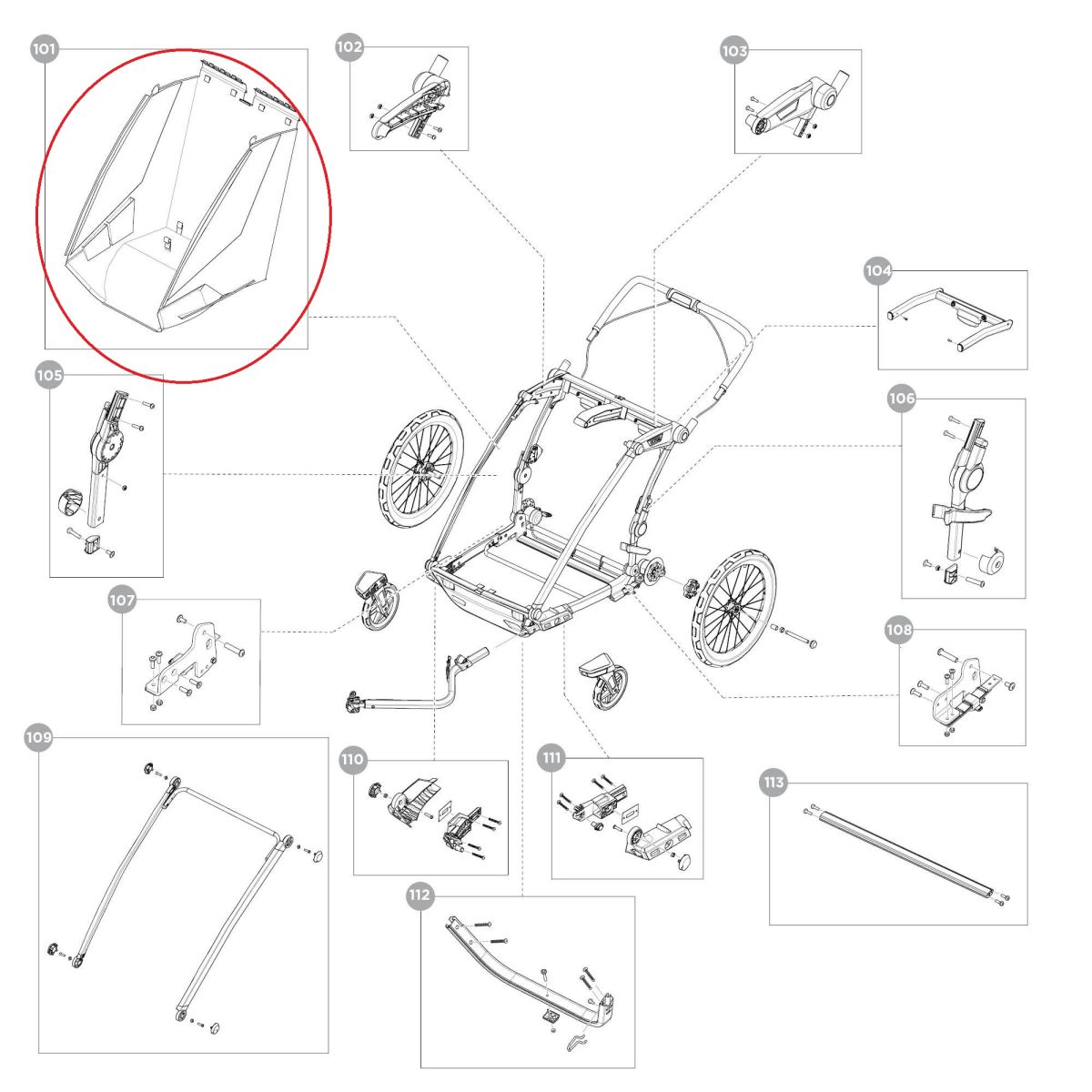 101
102
103
104
105
106
107
108
109
110
111
112
113