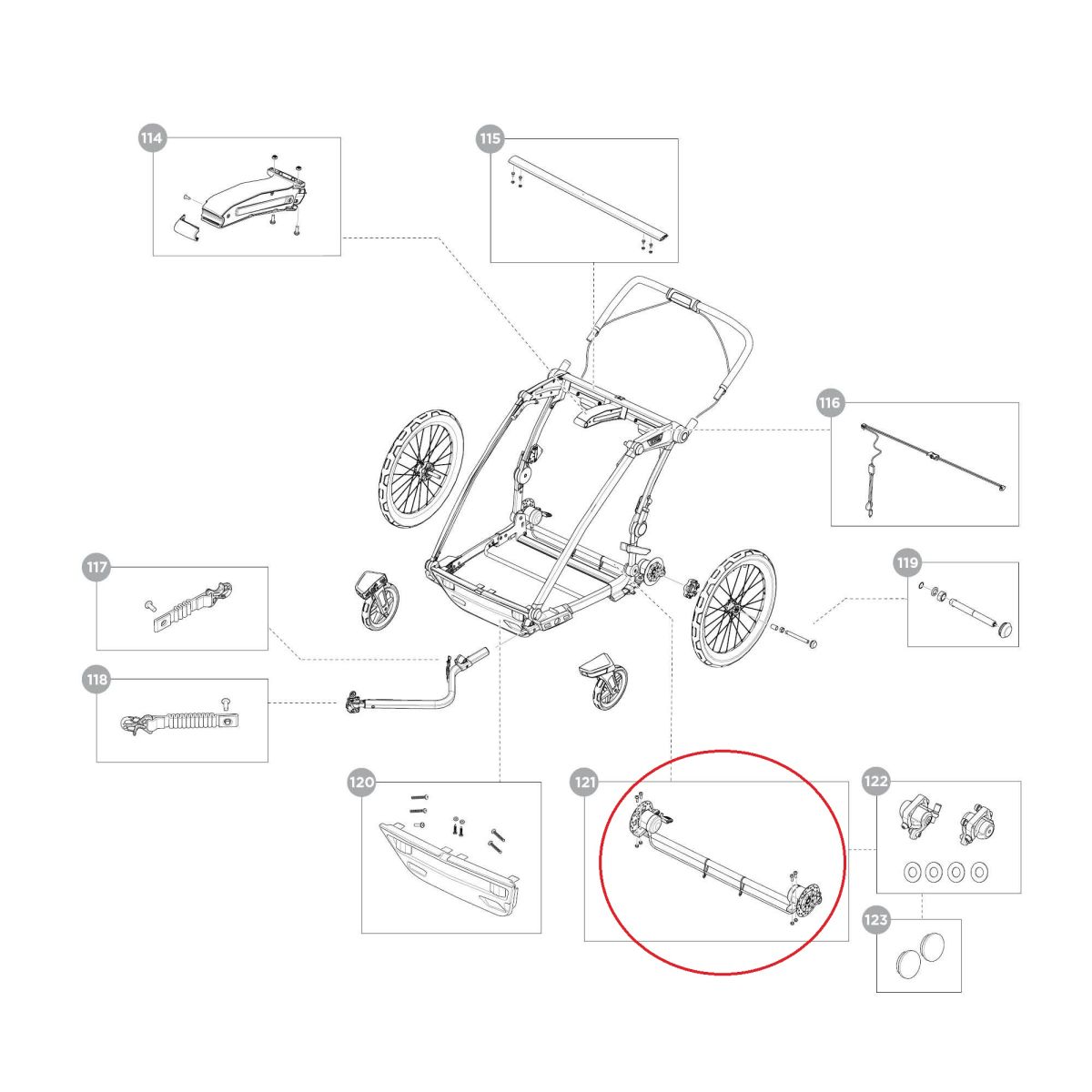 114

115

116

117

119

118

120

121

122

123