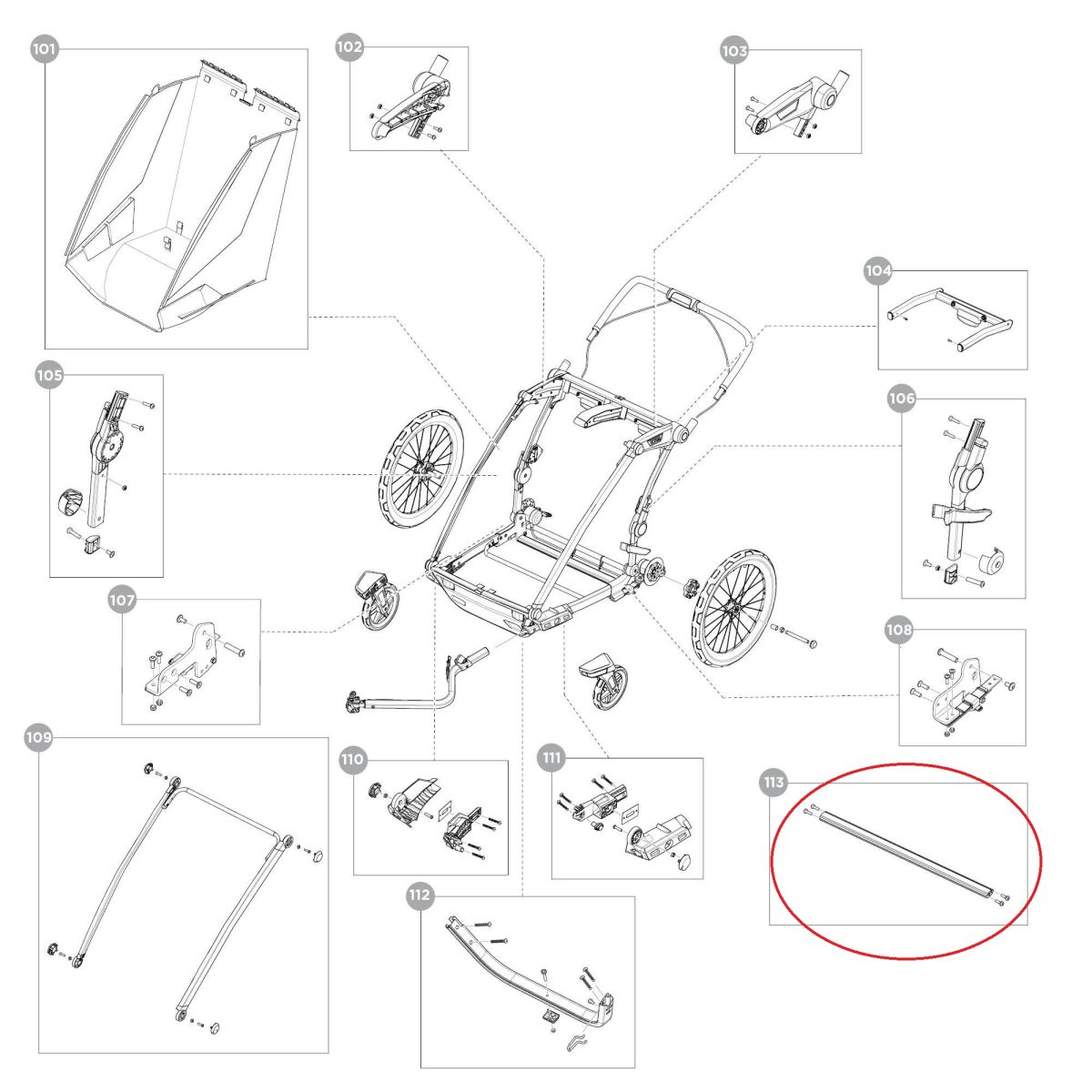 101

102

103

104

105

106

107

108

109

110

111

112

113