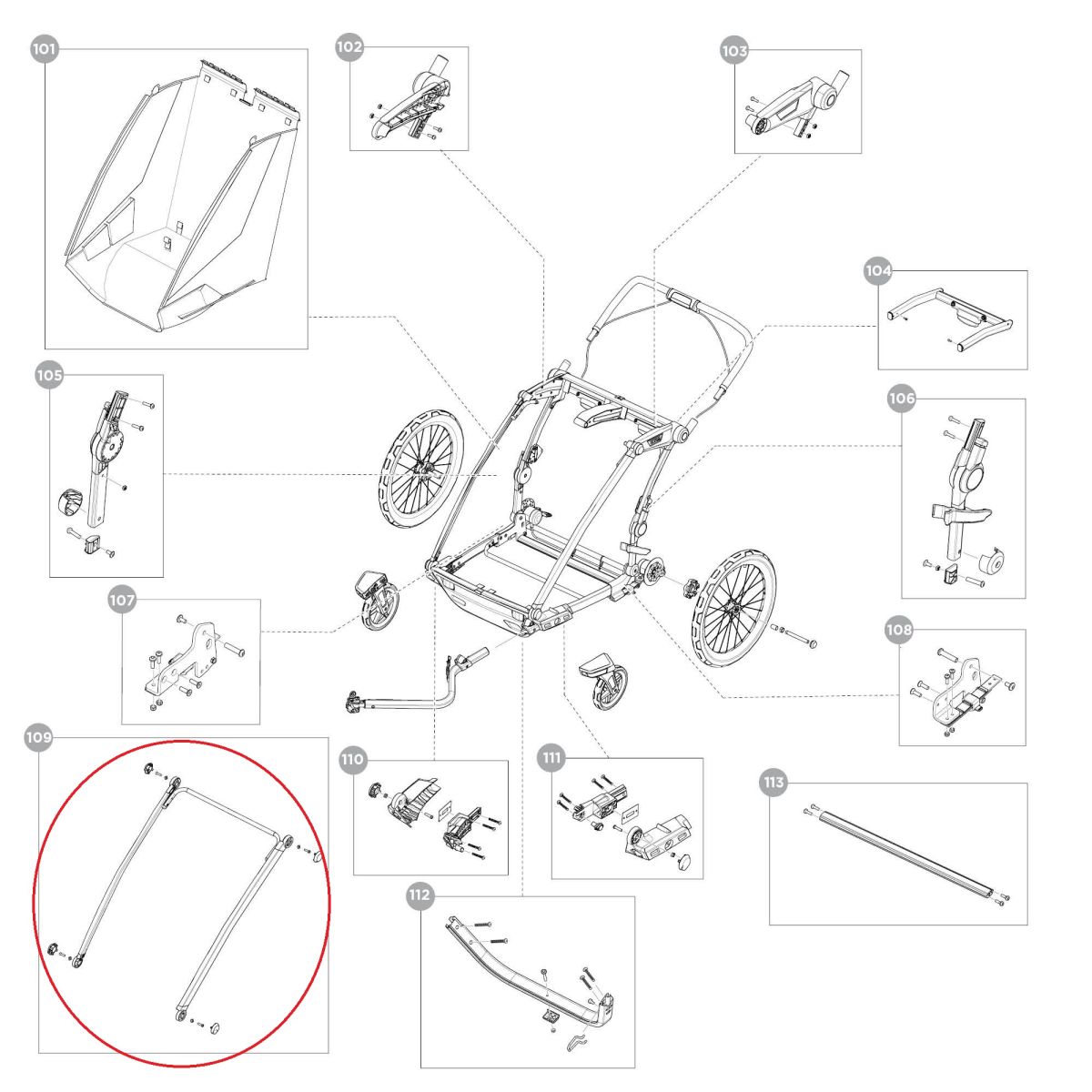 101

102

103

104

105

106

107

108

109

110

111

112

113