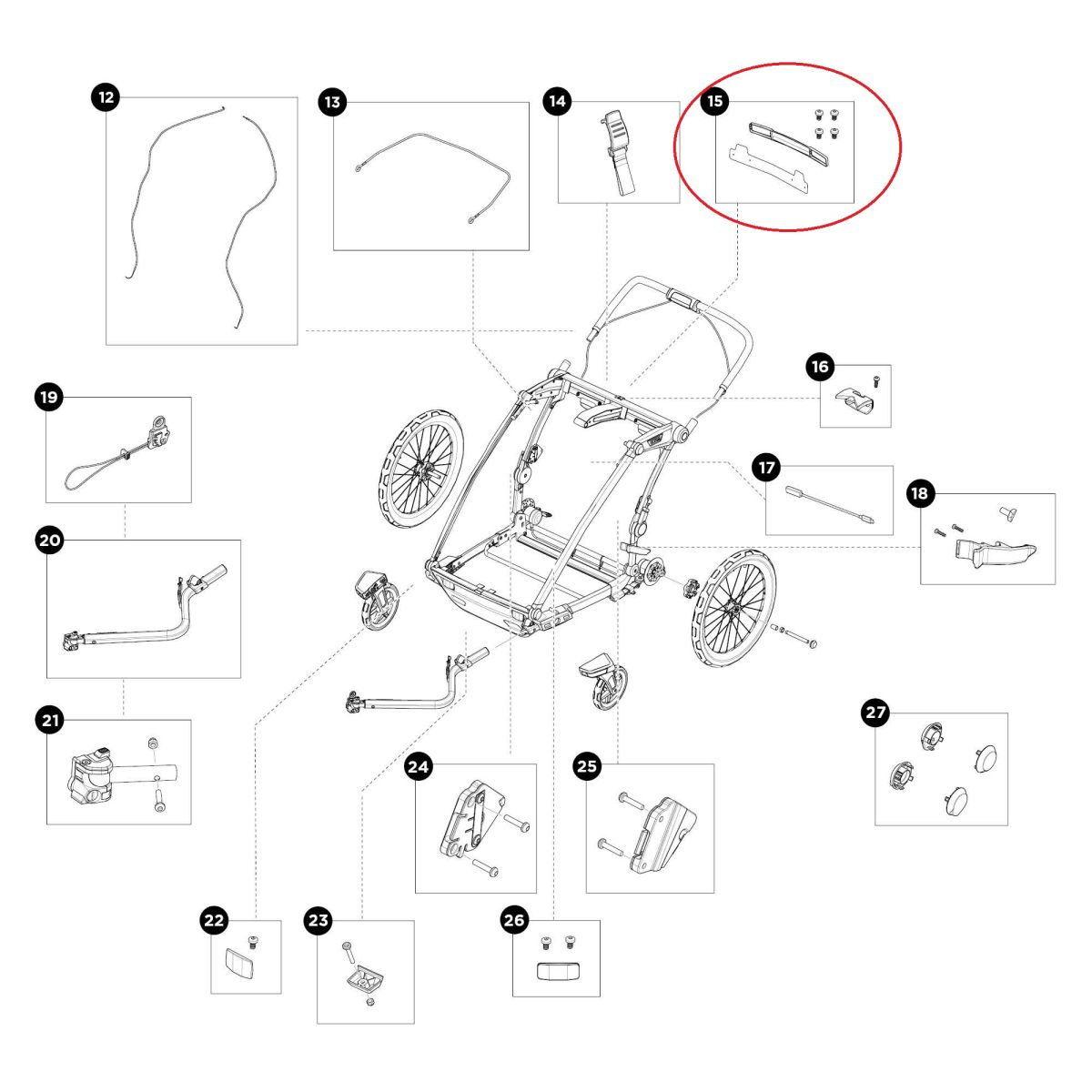 12
13
14
15
16
17
18
19
20
21
22
23
24
25
26
27