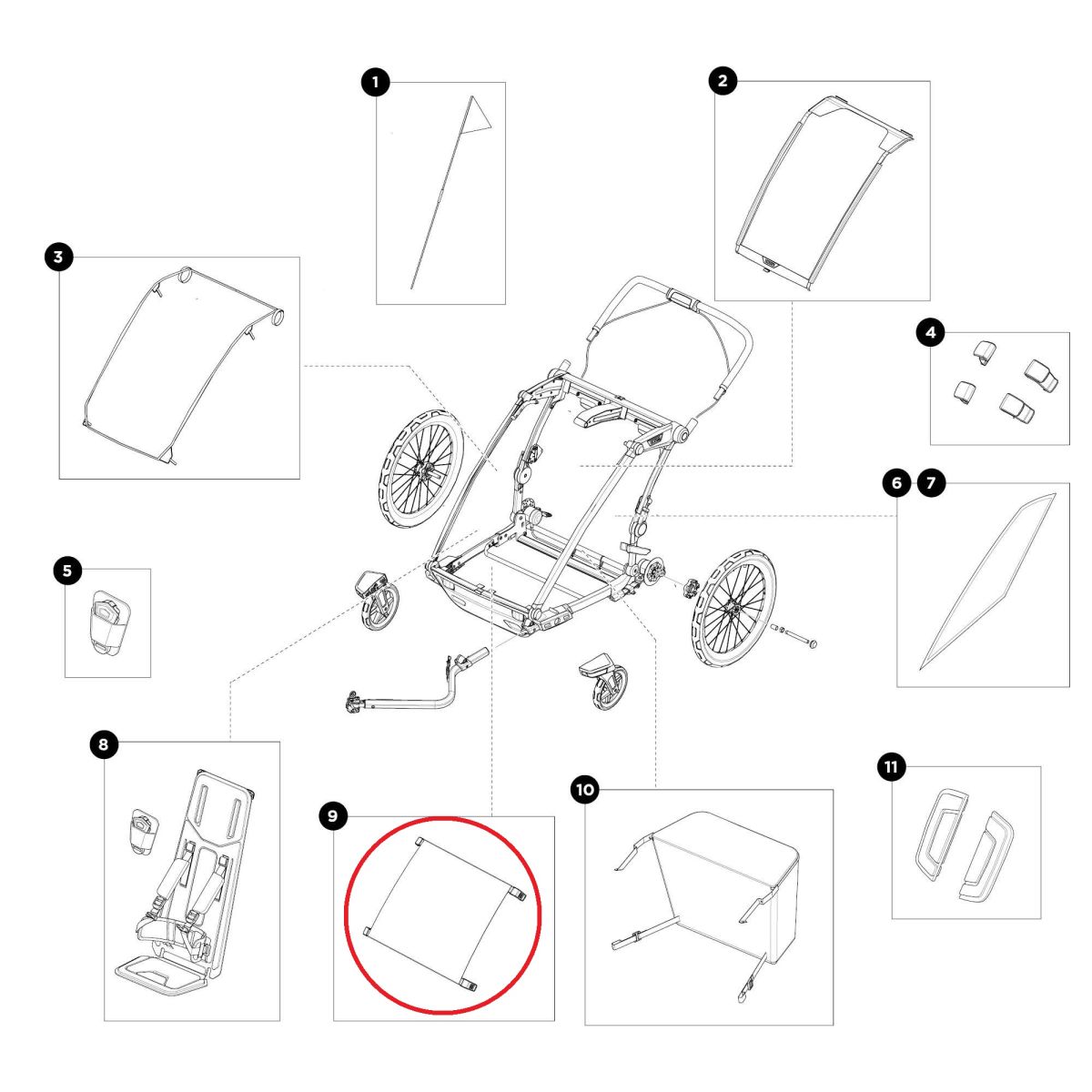 1
2
3
4
5
6
7
8
9
10
11