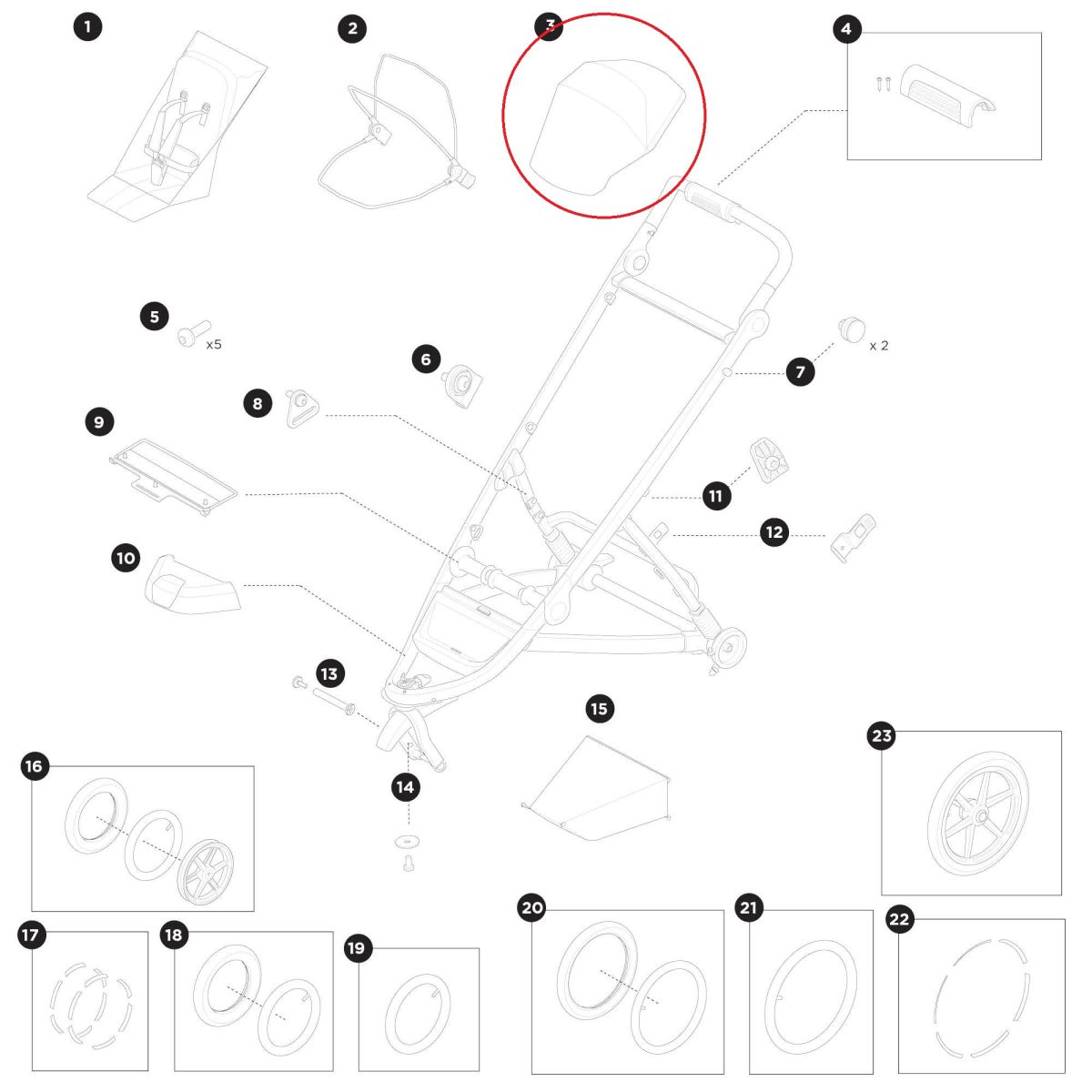 1
2
3
4
5
x5
6
7
x 2
8
9
10
11
12
13
14
15
16
17
18
19
20
21
22
23