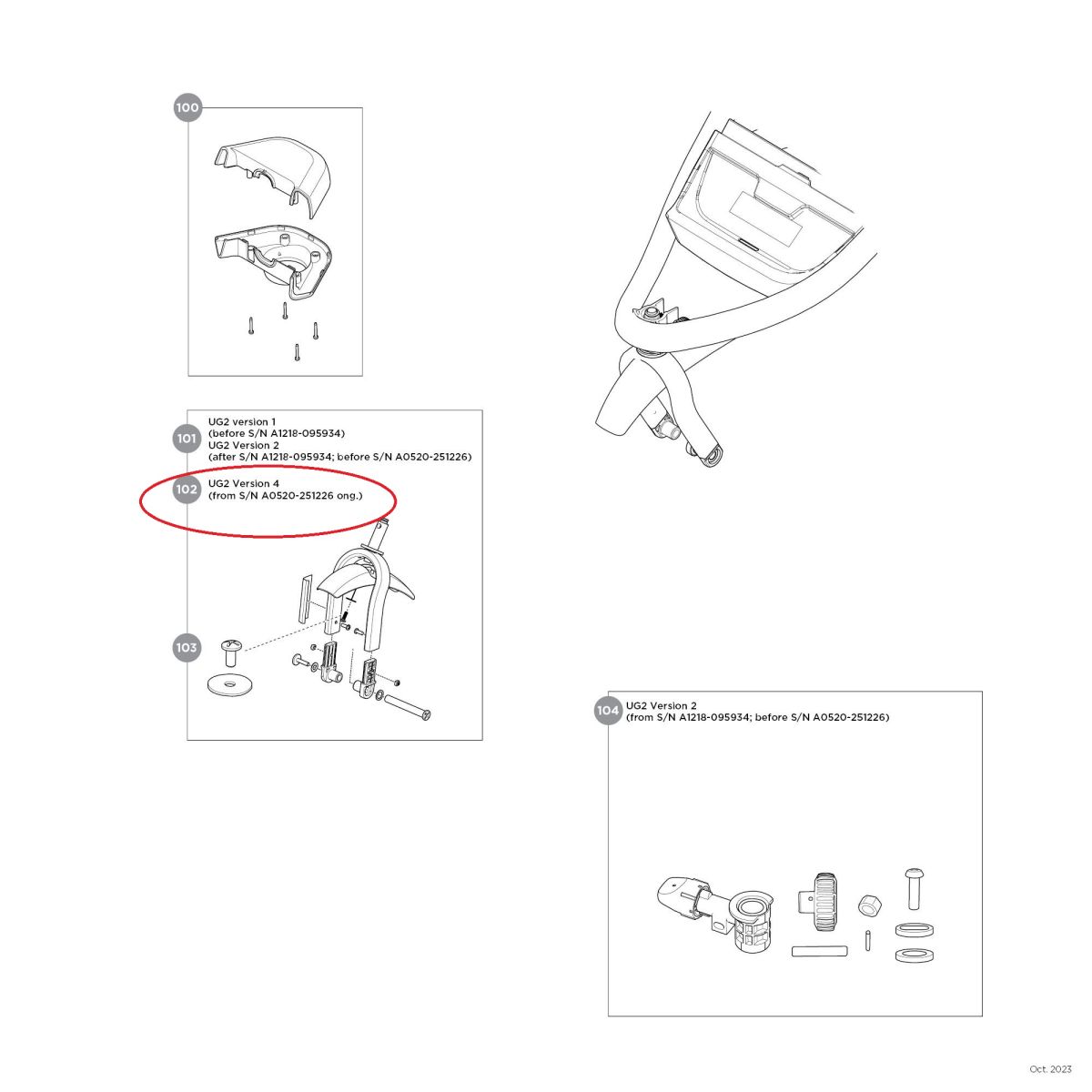 100

101
UG2 version 1
(before S/N A1218-095934)
UG2 Version 2
(after S/N A1218-095934; before S/N A0520-251226)

102
UG2 Version 4
(from S/N A0520-251226 ong.)

103

104
UG2 Version 2
(from S/N A1218-095934; before S/N A0520-251226)

Oct. 2023