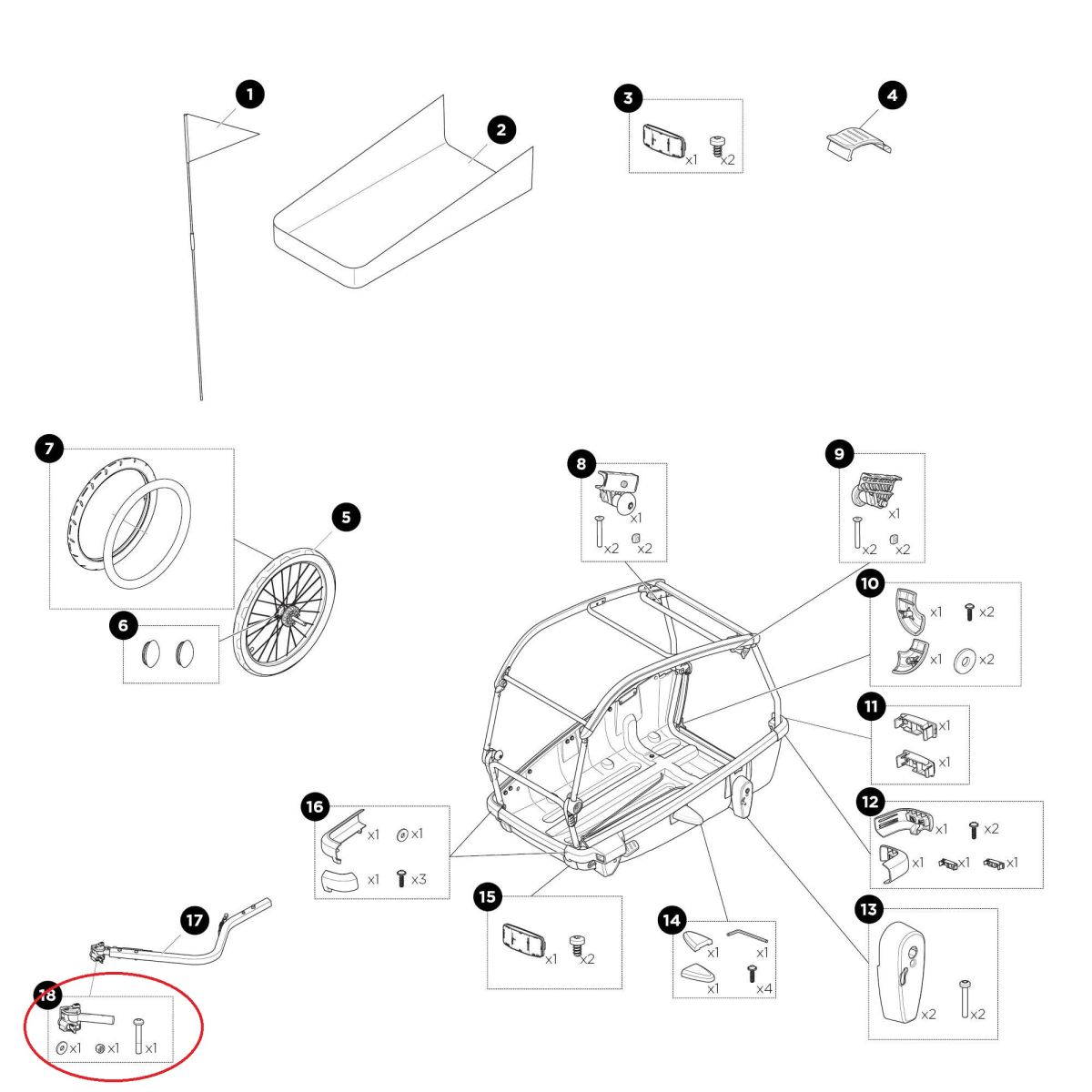 1
2
3
x1 x2
4
7
5
6
8
x1
x2 x2
9
x1
x2 x2
10
x1 x2
x1 x2
11
x1
x1
12
x1 x2
x1 x1 x1
16
x1 x1
x1 x3
15
x1 x2
14
x1 x1
x1 x4
13
x2 x2
17
18
x1 x1 x1