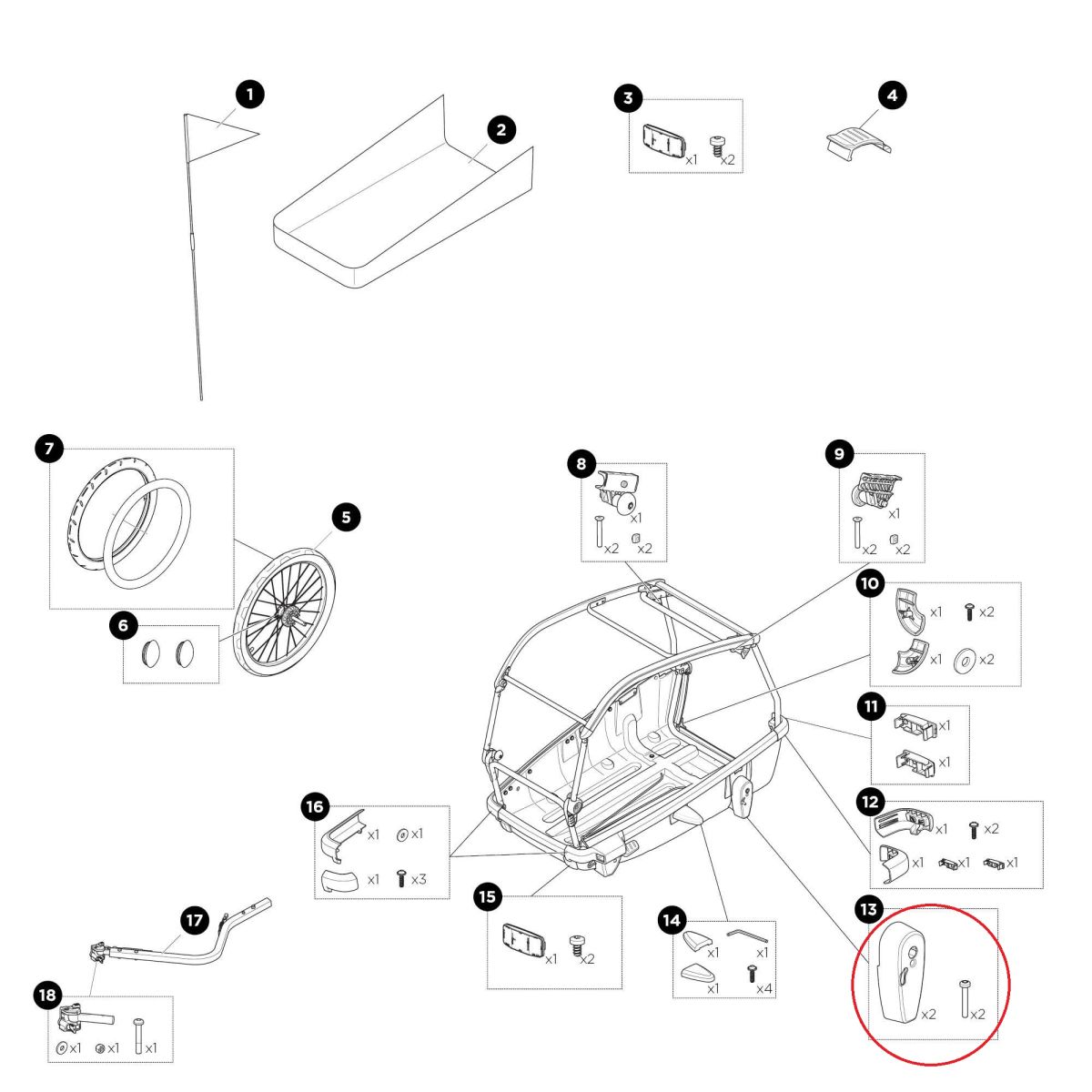 1
2
3
x1 x2
4
7
5
6
8
x1
x2 x2
9
x1
x2 x2
10
x1 x2
x1 x2
11
x1
x1
12
x1 x2
x1 x1 x1
16
x1 x1
x1 x3
15
x1 x2
14
x1 x1
x1 x4
13
x2 x2
17
18
x1 x1 x1