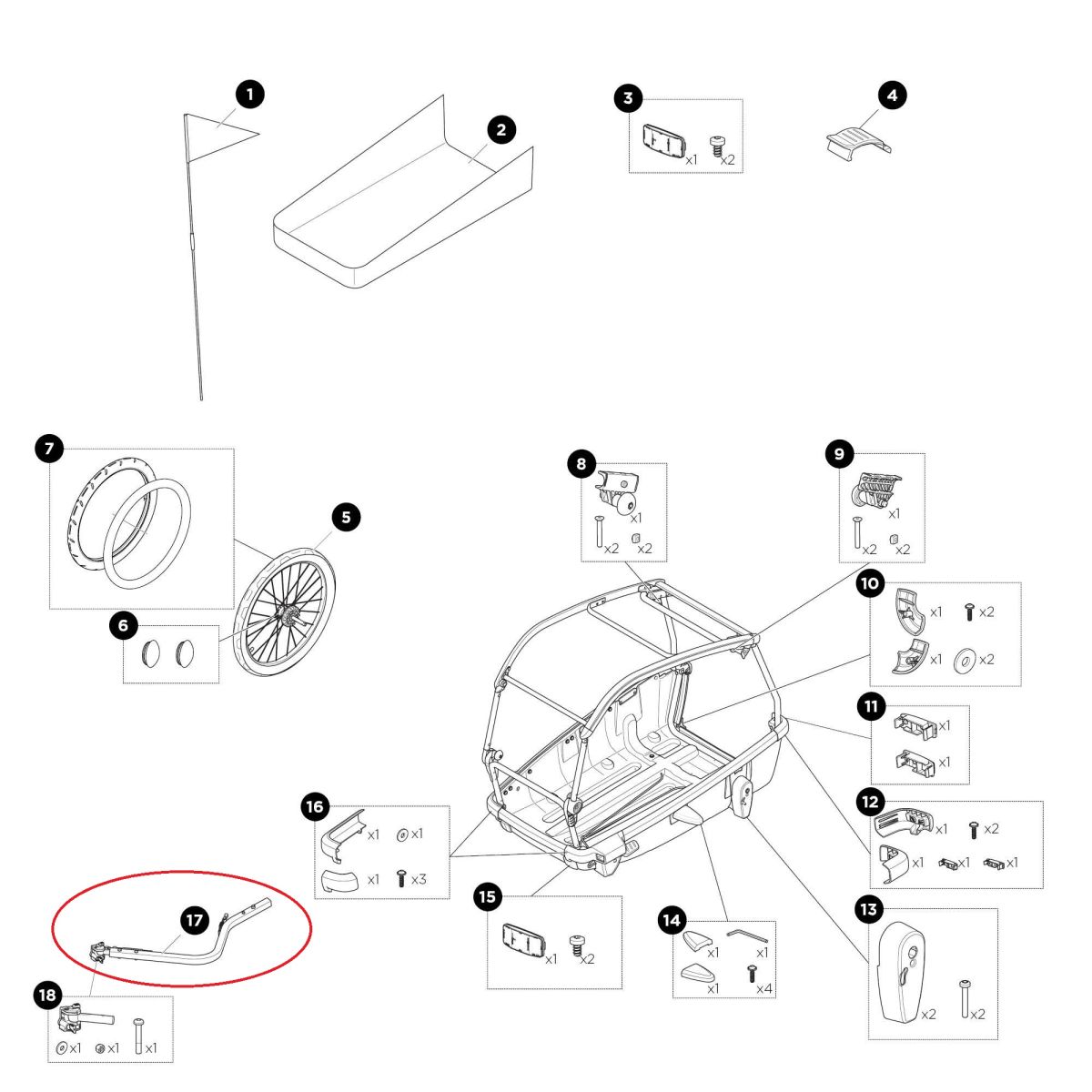 1

2

3
x1 x2

4

7

5

6

8
x1
x2 x2

9
x1
x2 x2

10
x1 x2
x1 x2

11
x1
x1

12
x1 x2
x1 x1 x1

16
x1 x1
x1 x3

15
x1 x2

14
x1 x1
x1 x4

13
x2 x2

17

18
x1 x1 x1