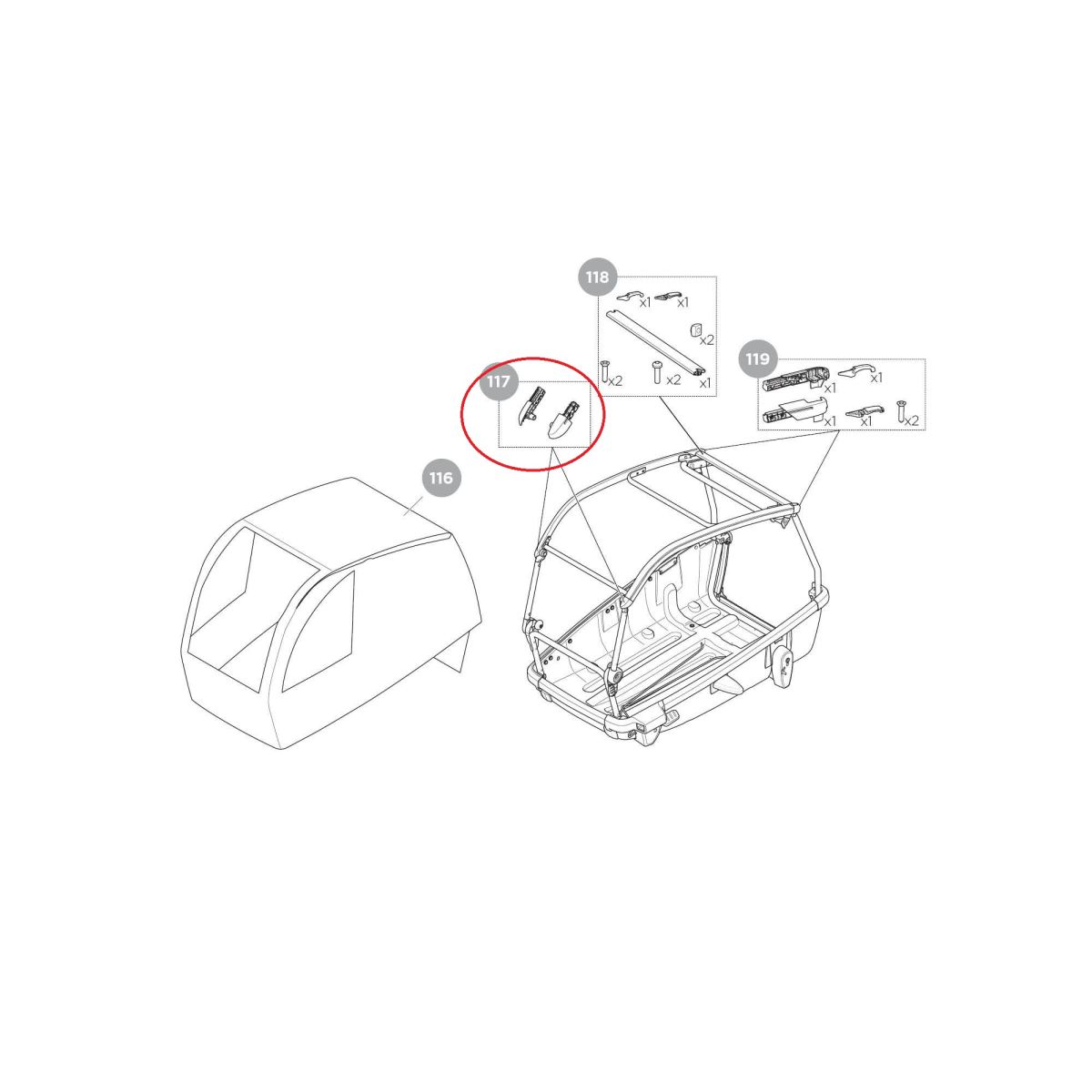 118

x1 x1

x2

x2 x2 x1

119

x1 x1

x1 x1 x2

117

116