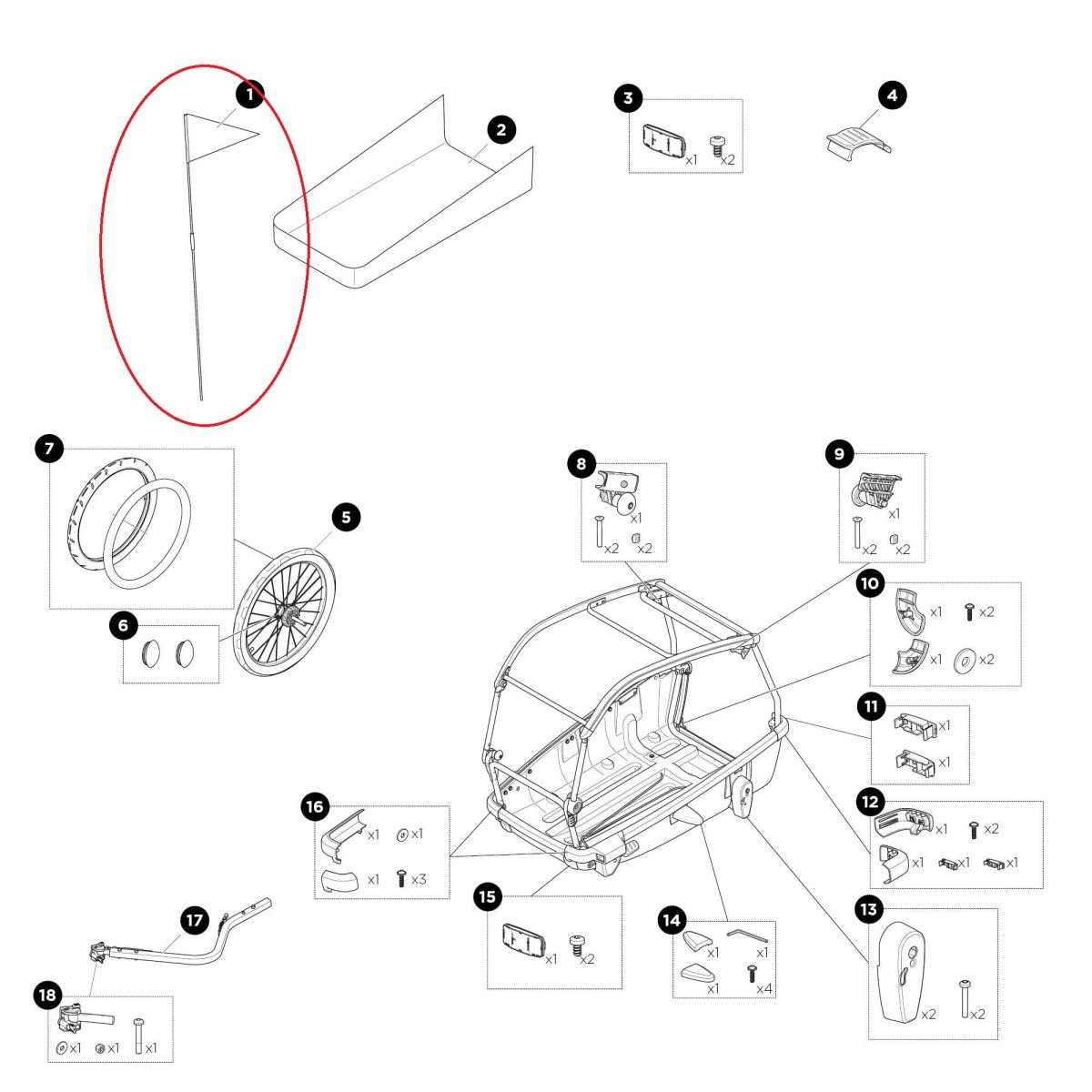 1
2
3
x1 x2
4
7
5
6
8
x1
x2 x2
9
x1
x2 x2
10
x1 x2
x1 x2
11
x1
x1
12
x1 x2
x1 x1 x1
16
x1 x1
x1 x3
15
x1 x2
14
x1 x1
x1 x4
13
x2 x2
17
18
x1 x1 x1