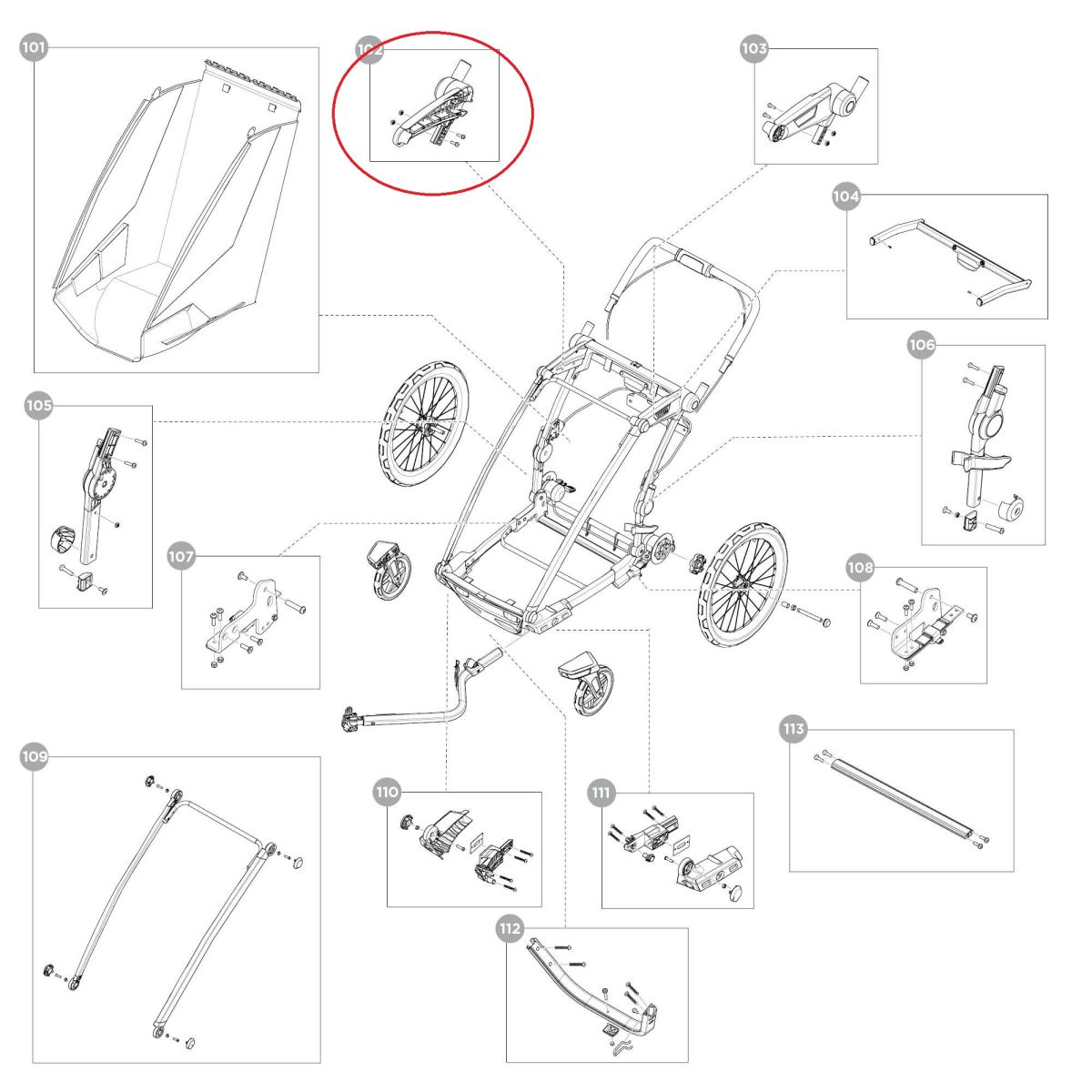 101

102

103

104

105

106

107

108

109

110

111

112

113