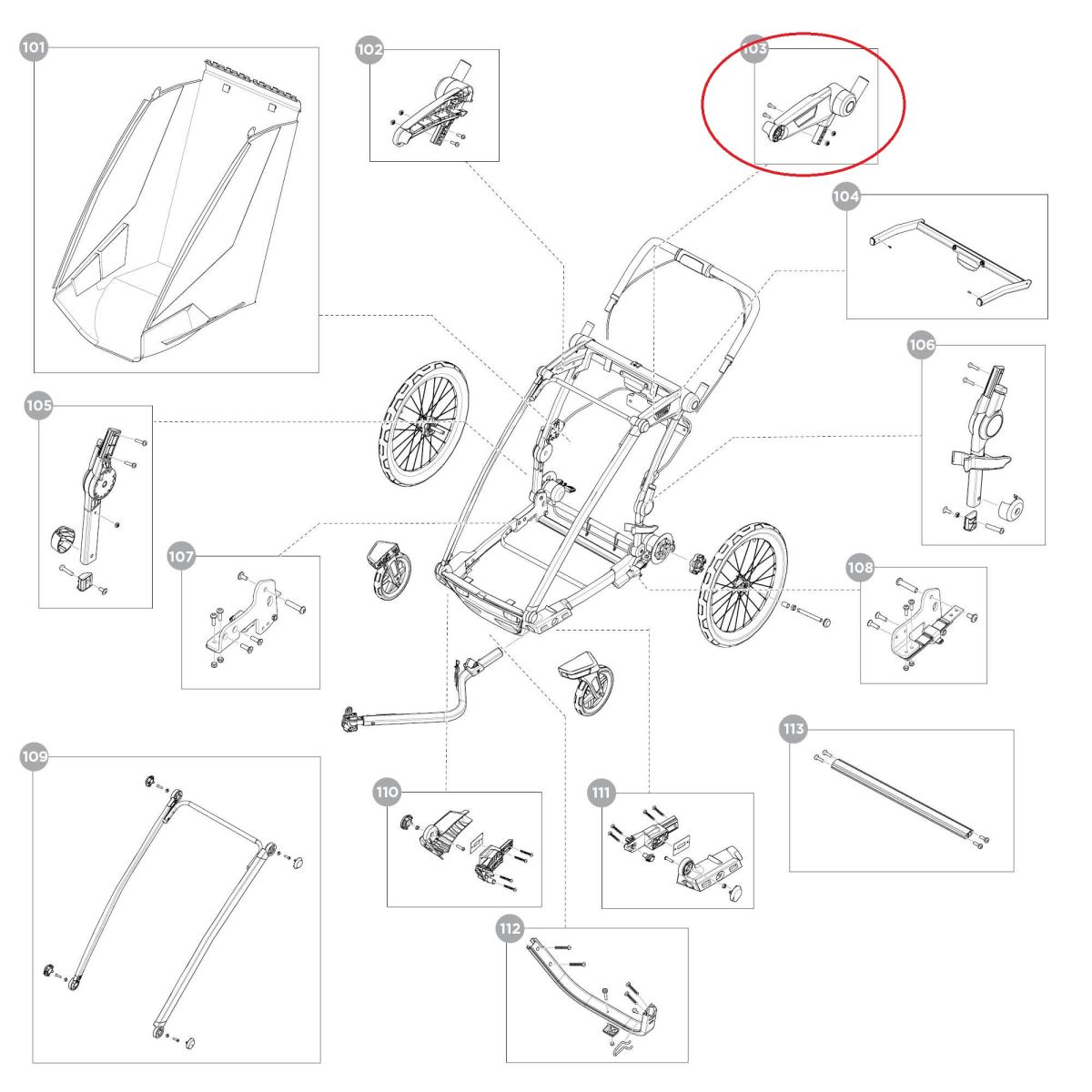 101

102

103

104

105

106

107

108

109

110

111

112

113