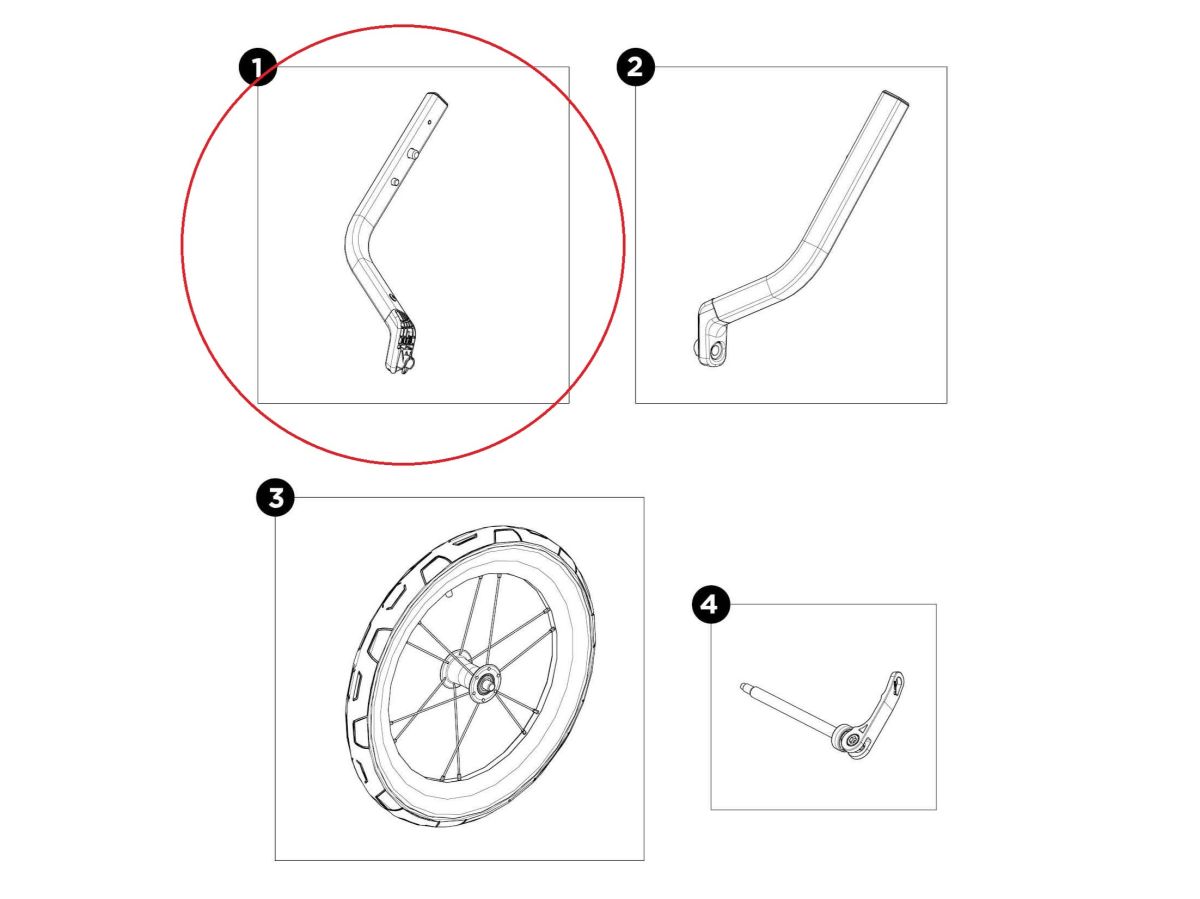 1

2

3

4