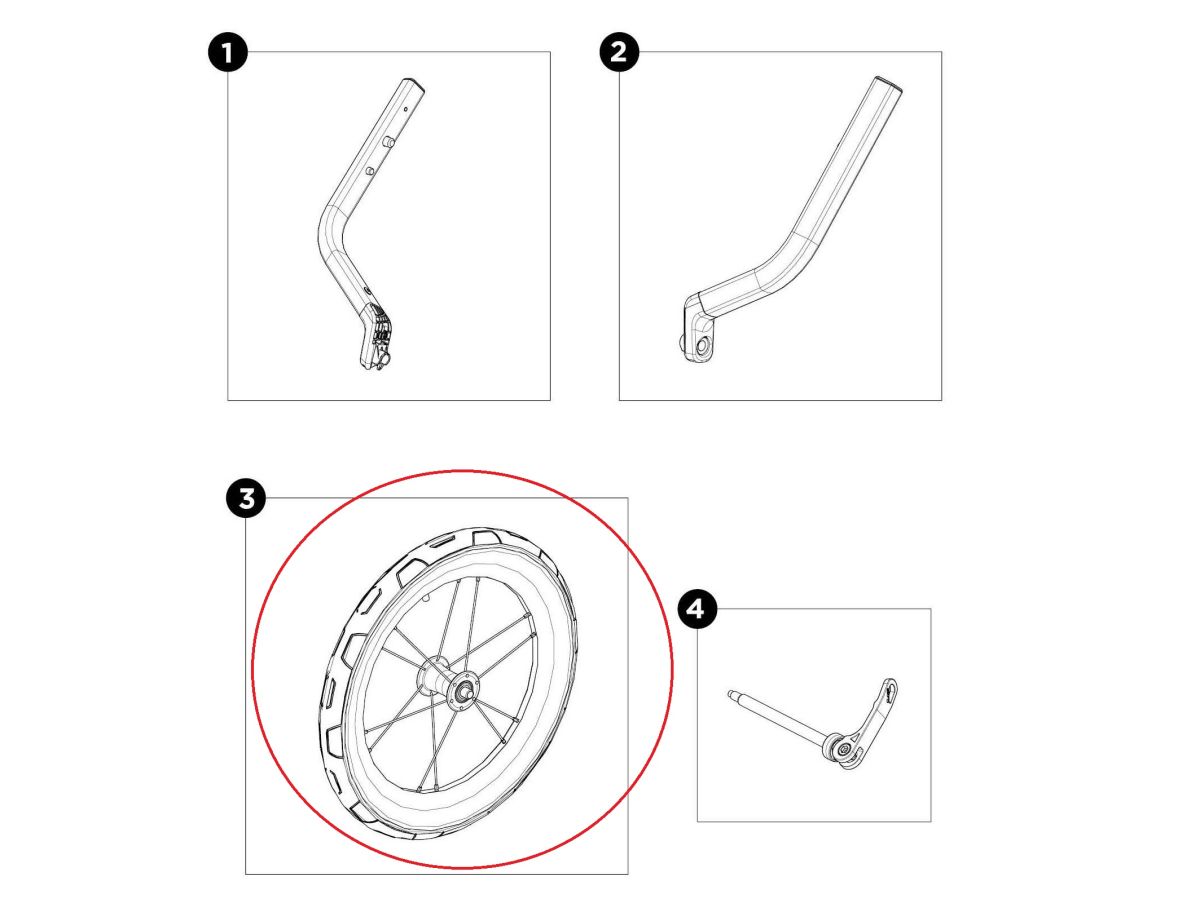 1

2

3

4