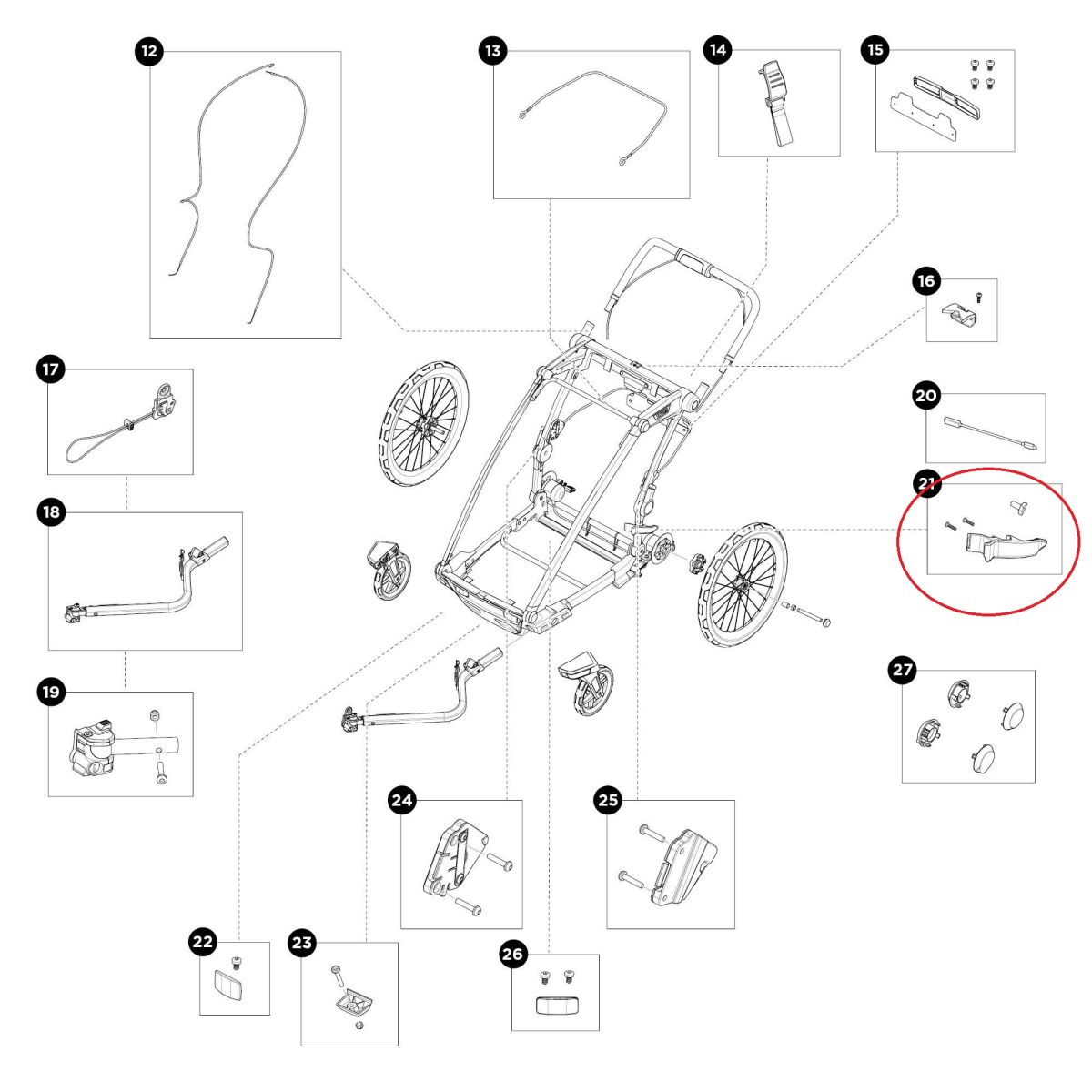 12
13
14
15
16
17
20
21
18
19
27
24
25
22
23
26