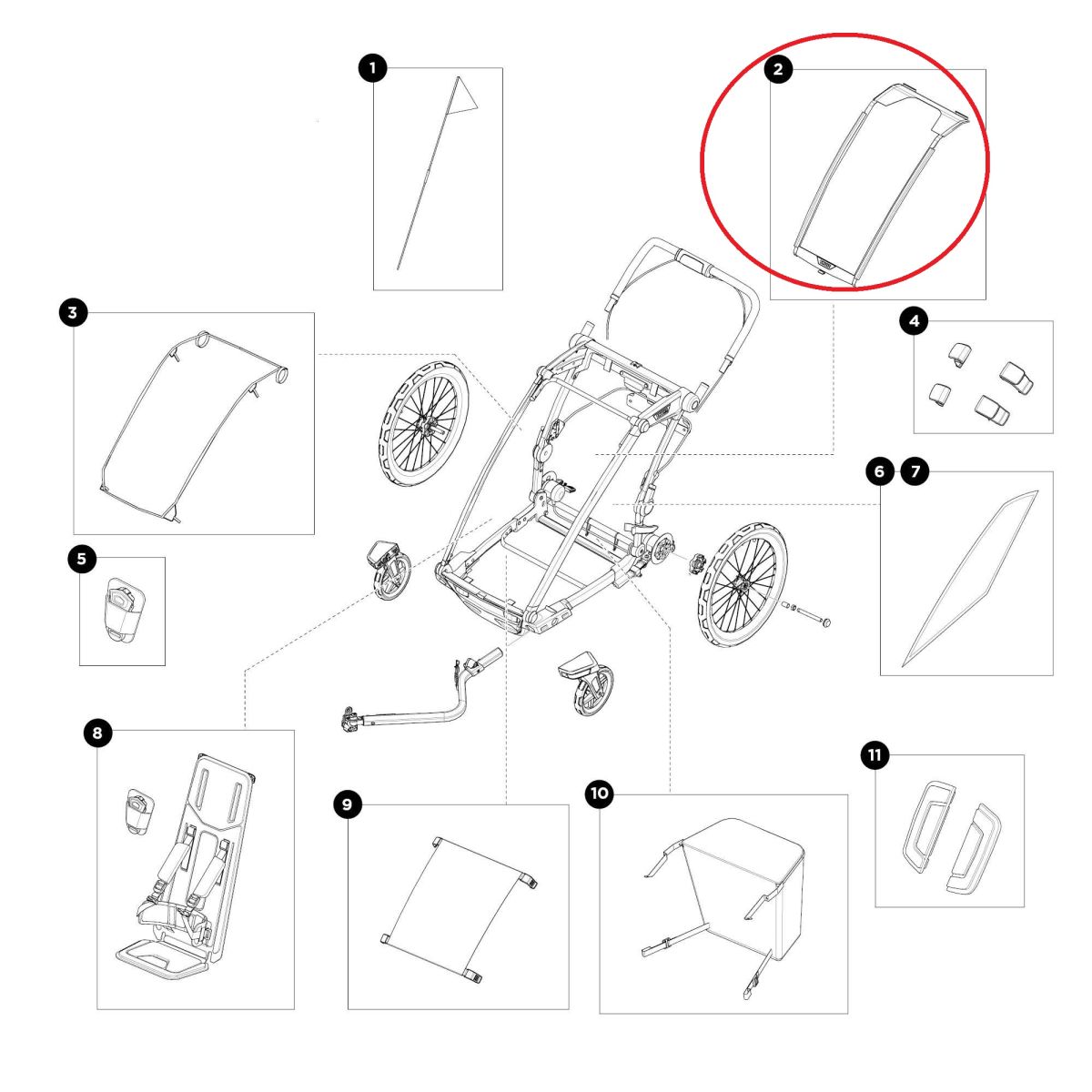 1
2
3
4
5
6
7
8
9
10
11